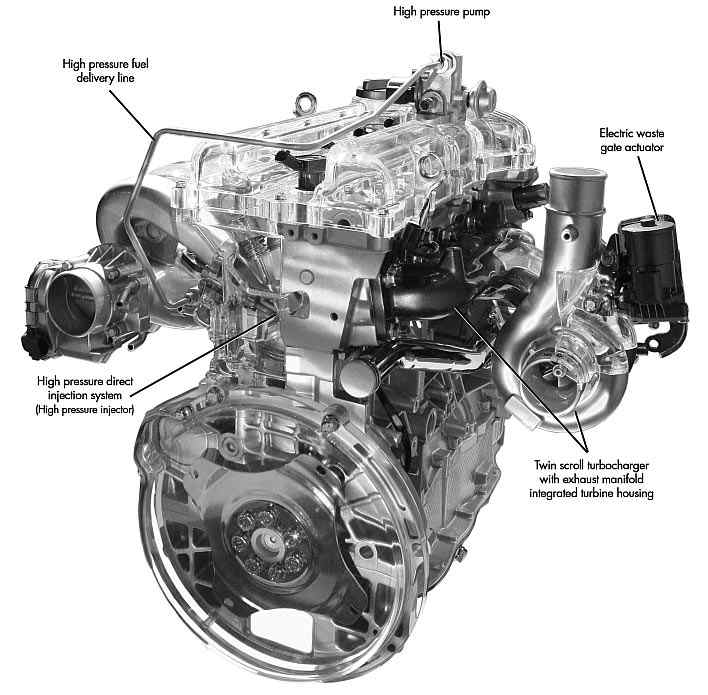 High pressure pump

High pressure fuel delivery line

Electric waste gate actuator

High pressure direct injection system (High pressure injector)

Twin scroll turbocharger with exhaust manifold integrated turbine housing